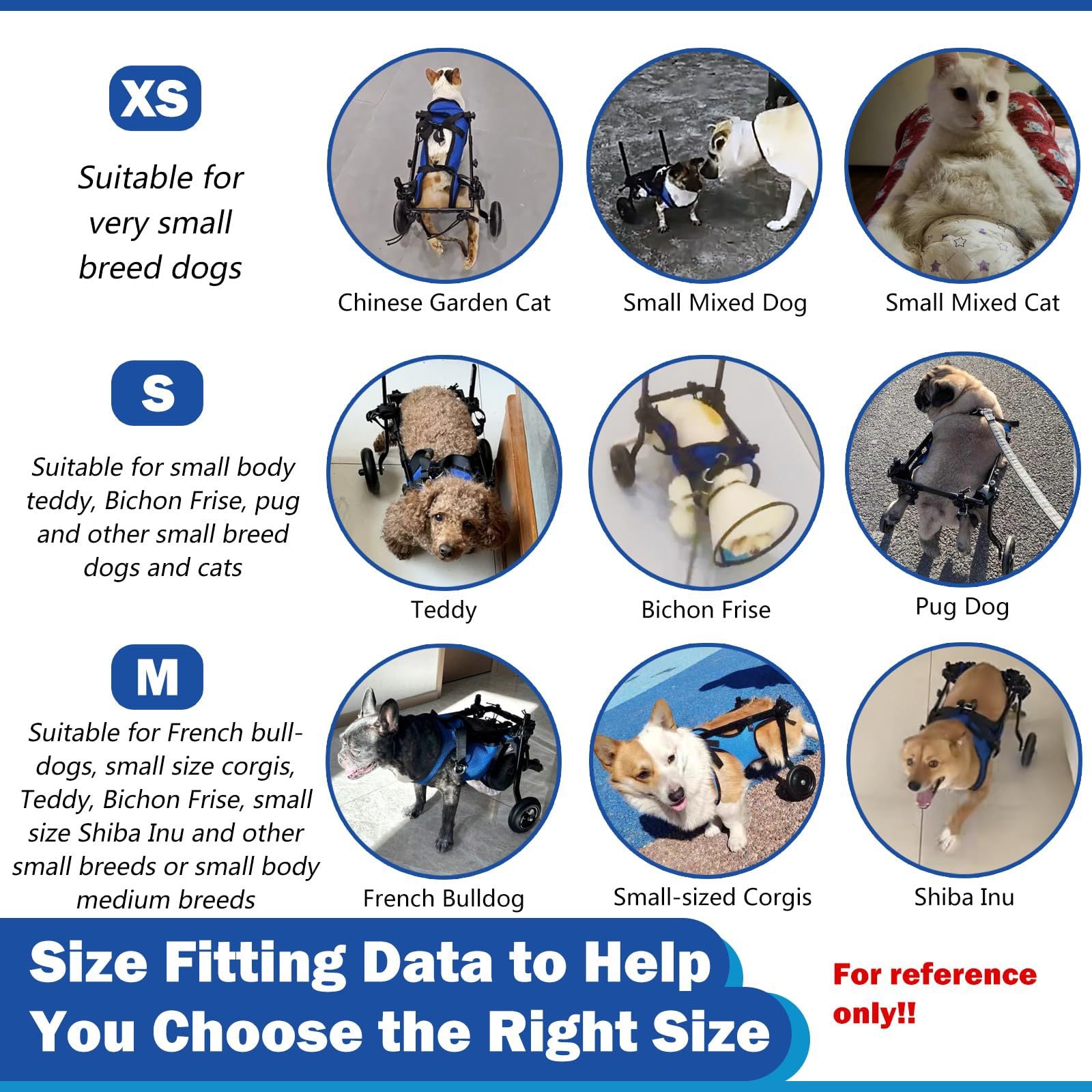 XS

Suitable for very small breed dogs

Chinese Garden Cat

Small Mixed Dog

Small Mixed Cat

S

Suitable for small body teddy, Bichon Frise, pug and other small breed dogs and cats

Teddy

Bichon Frise

Pug Dog

M

Suitable for French bulldogs, small size corgis, Teddy, Bichon Frise, small size Shiba Inu and other small breeds or small body medium breeds

French Bulldog

Small-sized Corgis

Shiba Inu

Size Fitting Data to Help You Choose the Right Size

For reference only!!